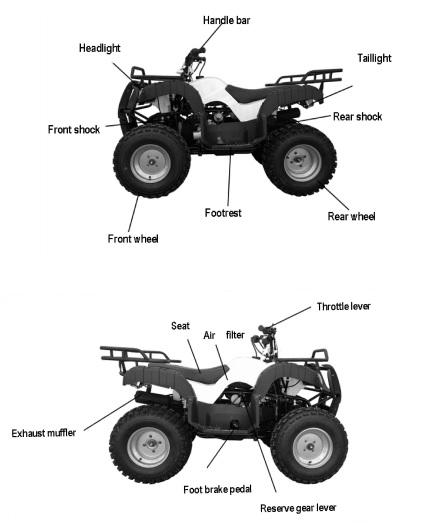 Handle bar

Headlight

Taillight

Front shock

Rear shock

Footrest

Rear wheel

Front wheel

Throttle lever

Seat

Air filter

Exhaust muffler

Foot brake pedal

Reserve gear lever